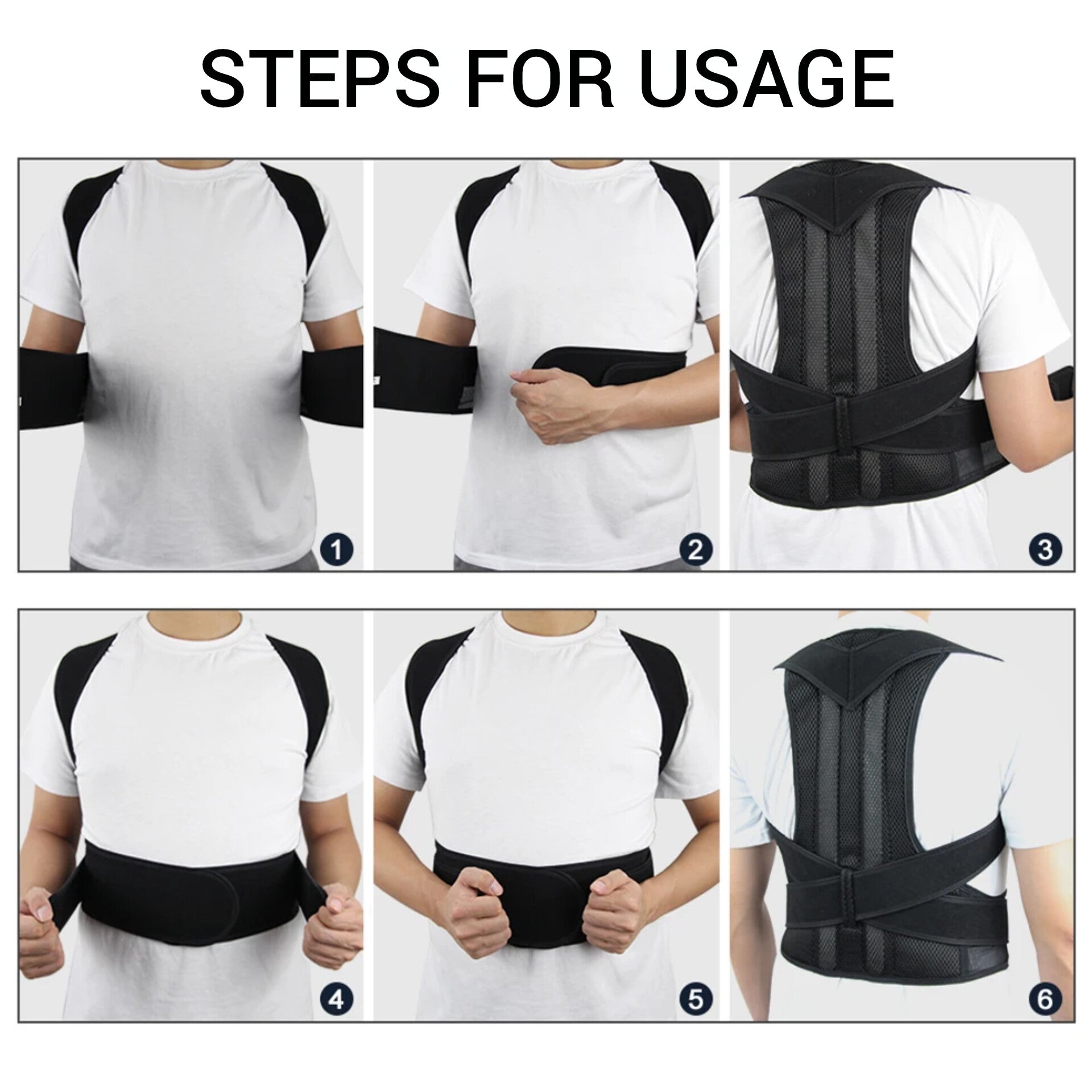 STEPS FOR USAGE

1

2

3

4

5

6